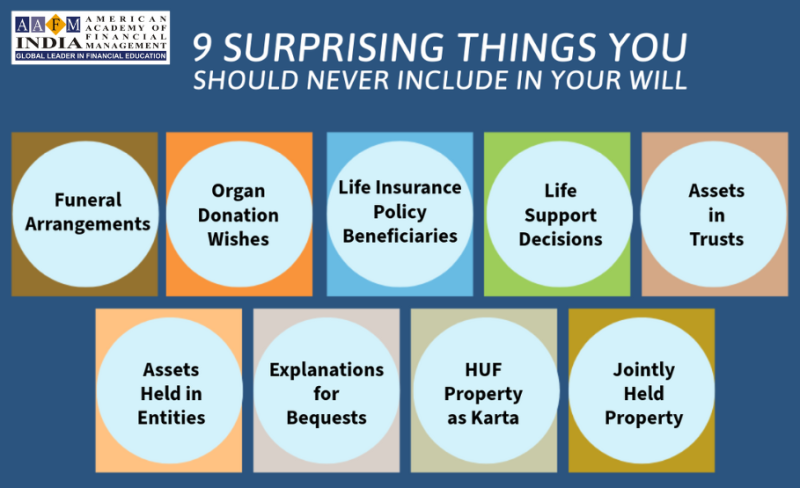 AAFM INDIA AMERICAN ACADEMY OF FINANCIAL MANAGEMENT
GLOBAL LEADER IN FINANCIAL EDUCATION

9 SURPRISING THINGS YOU
SHOULD NEVER INCLUDE IN YOUR WILL

Funeral Arrangements

Organ Donation Wishes

Life Insurance Policy Beneficiaries

Life Support Decisions

Assets in Trusts

Assets Held in Entities

Explanations for Bequests

HUF Property as Karta

Jointly Held Property